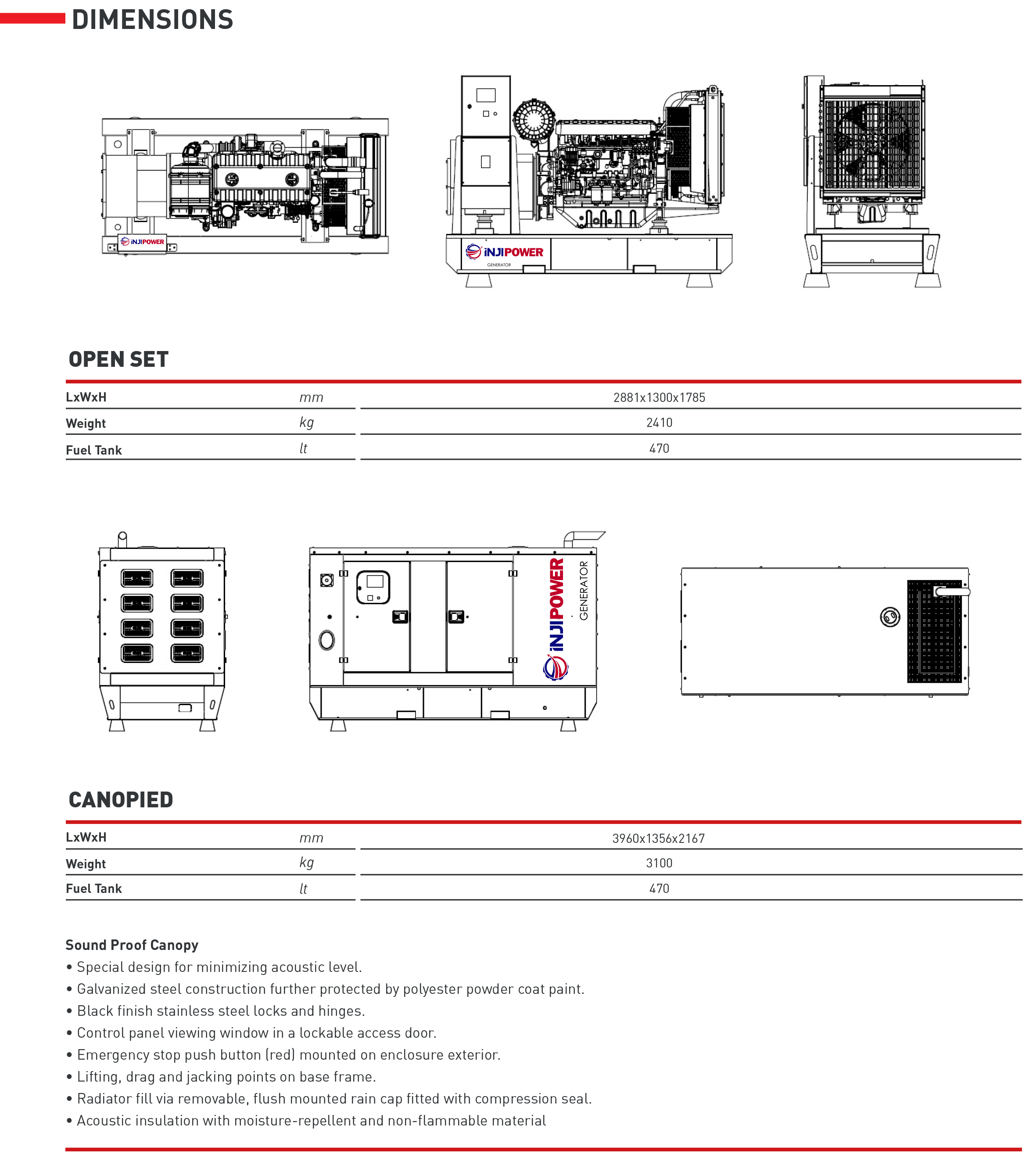 DIMENSIONS

iNJIPOWER

iNJIPOWER
GENERATOR

OPEN SET

| LxWxH | mm | 2881x1300x1785 |
|---|---|---|
| Weight | kg | 2410 |
| Fuel Tank | lt | 470 |

iNJIPOWER
GENERATOR

CANOPIED

| LxWxH | mm | 3960x1356x2167 |
|---|---|---|
| Weight | kg | 3100 |
| Fuel Tank | lt | 470 |

Sound Proof Canopy
• Special design for minimizing acoustic level.
• Galvanized steel construction further protected by polyester powder coat paint.
• Black finish stainless steel locks and hinges.
• Control panel viewing window in a lockable access door.
• Emergency stop push button (red) mounted on enclosure exterior.
• Lifting, drag and jacking points on base frame.
• Radiator fill via removable, flush mounted rain cap fitted with compression seal.
• Acoustic insulation with moisture-repellent and non-flammable material